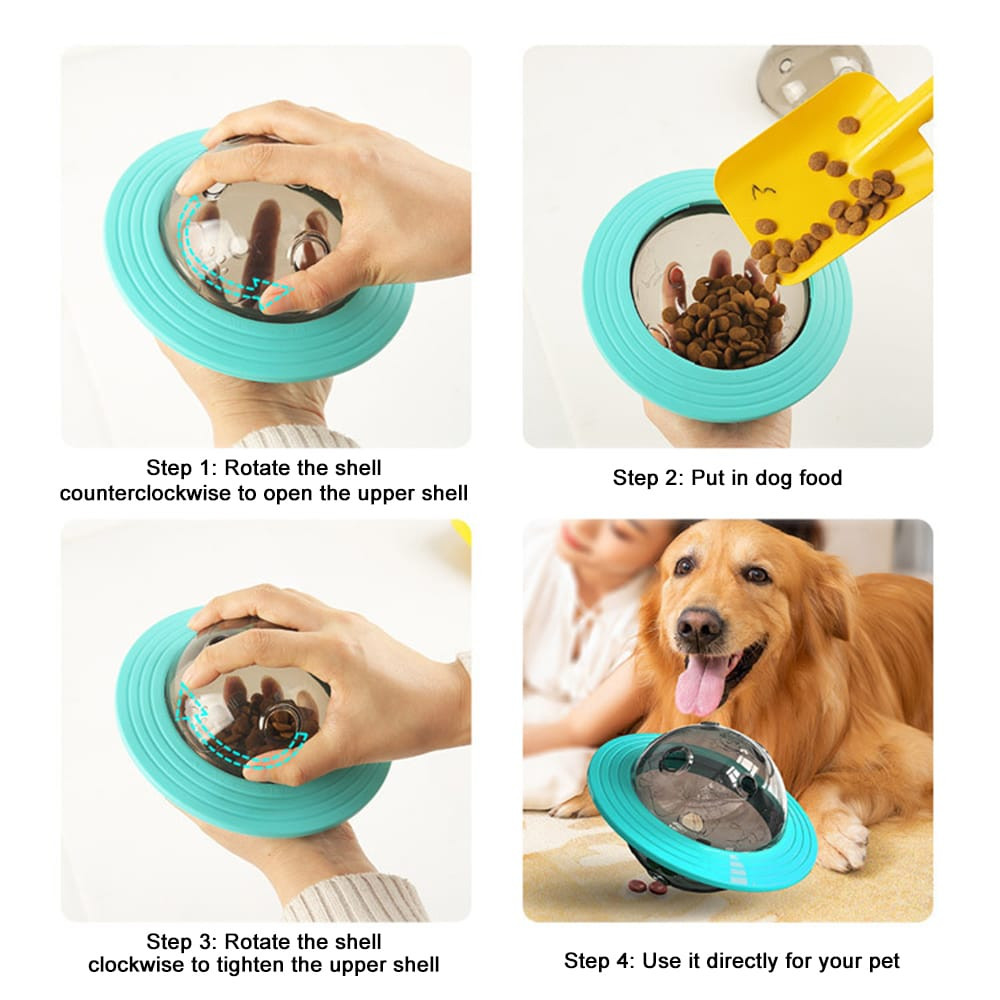 Step 1: Rotate the shell counterclockwise to open the upper shell

Step 2: Put in dog food

Step 3: Rotate the shell clockwise to tighten the upper shell

Step 4: Use it directly for your pet